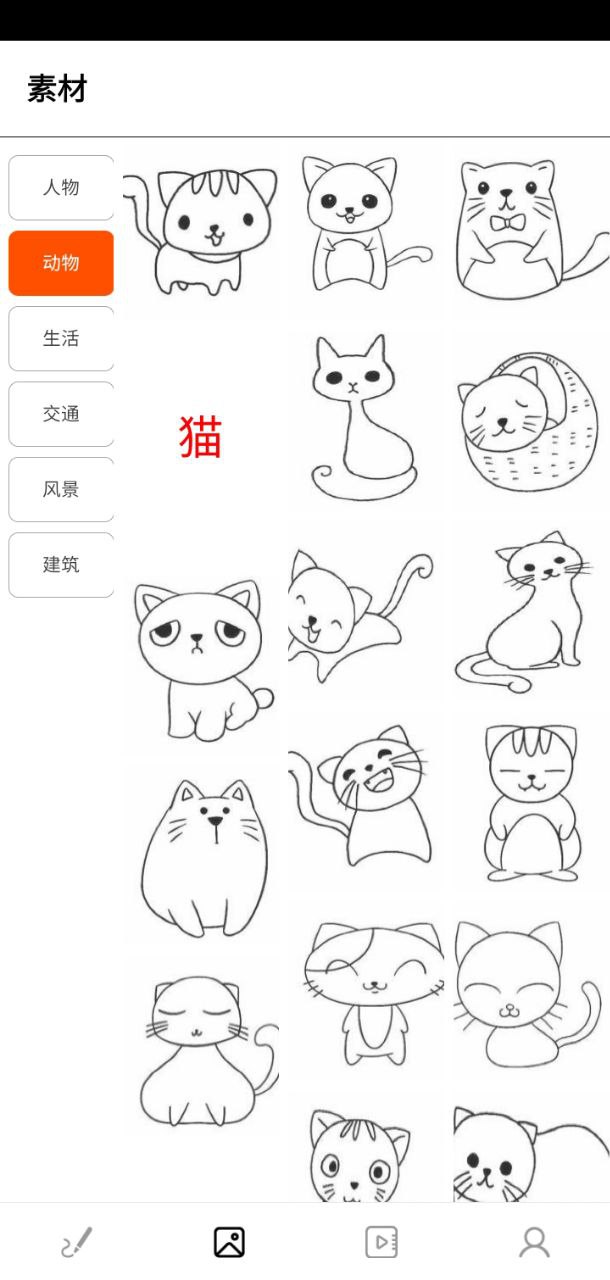 素材

人物

动物

生活

交通

风景

建筑

猫